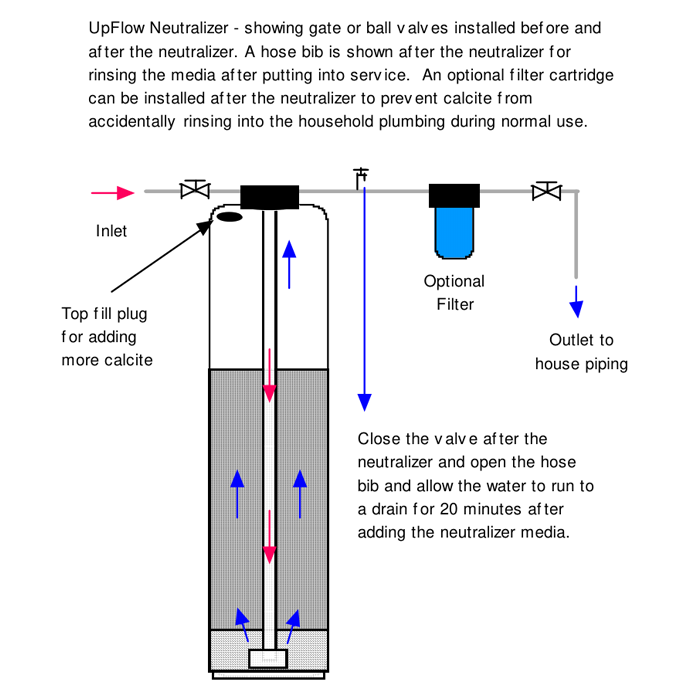 UpFlow Neutralizer - showing gate or ball valves installed before and after the neutralizer. A hose bib is shown after the neutralizer for rinsing the media after putting into service. An optional filter cartridge can be installed after the neutralizer to prevent calcite from accidentally rinsing into the household plumbing during normal use.

Inlet

Top fill plug for adding more calcite

Optional Filter

Outlet to house piping

Close the valve after the neutralizer and open the hose bib and allow the water to run to a drain for 20 minutes after adding the neutralizer media.