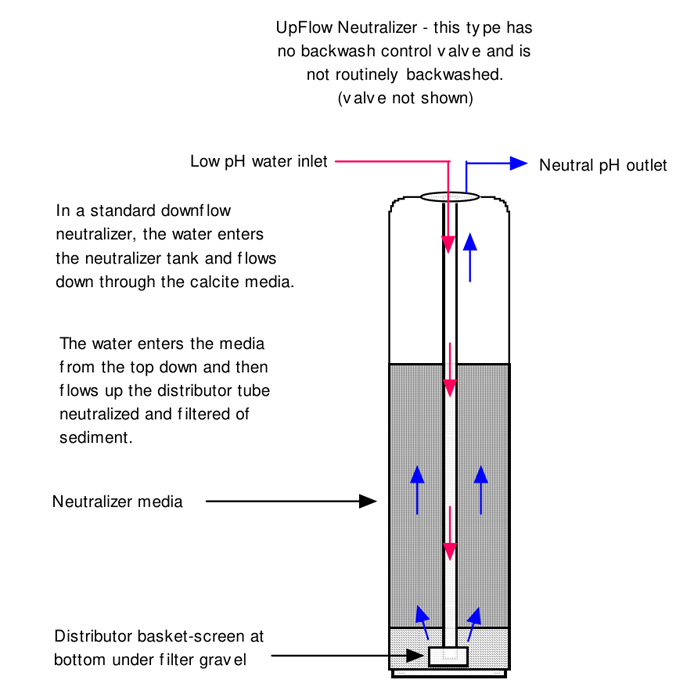 UpFlow Neutralizer - this type has no backwash control valve and is not routinely backwashed. (valve not shown)

Low pH water inlet

Neutral pH outlet

In a standard downflow neutralizer, the water enters the neutralizer tank and flows down through the calcite media.

The water enters the media from the top down and then flows up the distributor tube neutralized and filtered of sediment.

Neutralizer media

Distributor basket-screen at bottom under filter gravel