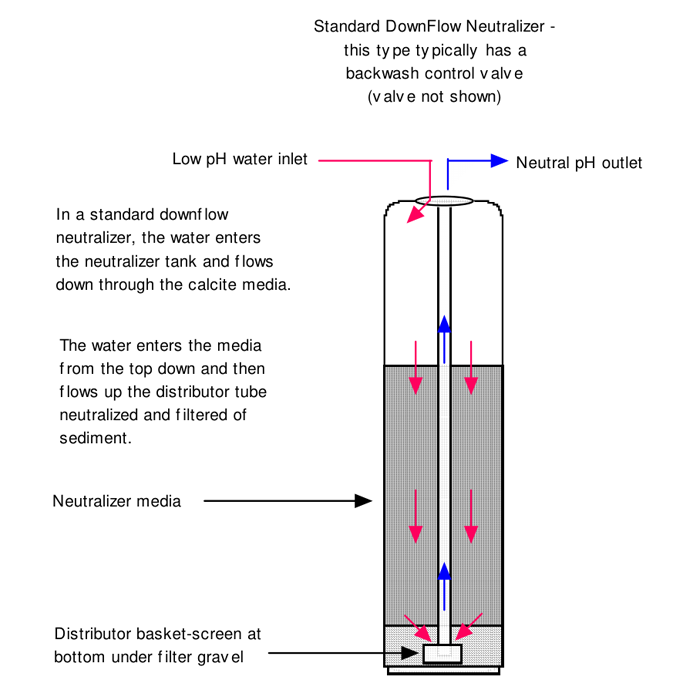 Standard DownFlow Neutralizer - this type typically has a backwash control valve (valve not shown)

Low pH water inlet

Neutral pH outlet

In a standard downflow neutralizer, the water enters the neutralizer tank and flows down through the calcite media.

The water enters the media from the top down and then flows up the distributor tube neutralized and filtered of sediment.

Neutralizer media

Distributor basket-screen at bottom under filter gravel